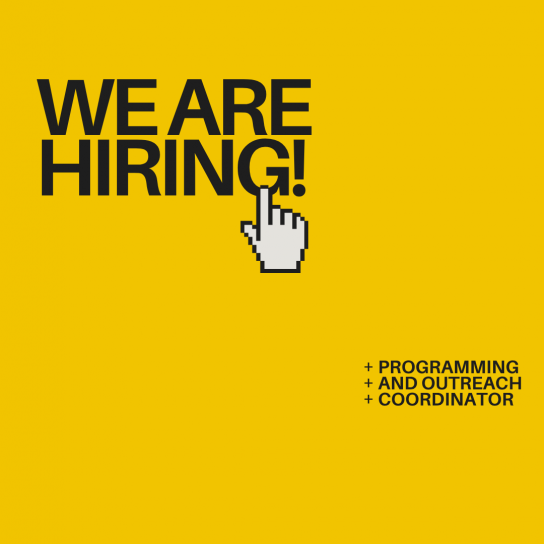 WE ARE HIRING!

+ PROGRAMMING
+ AND OUTREACH
+ COORDINATOR